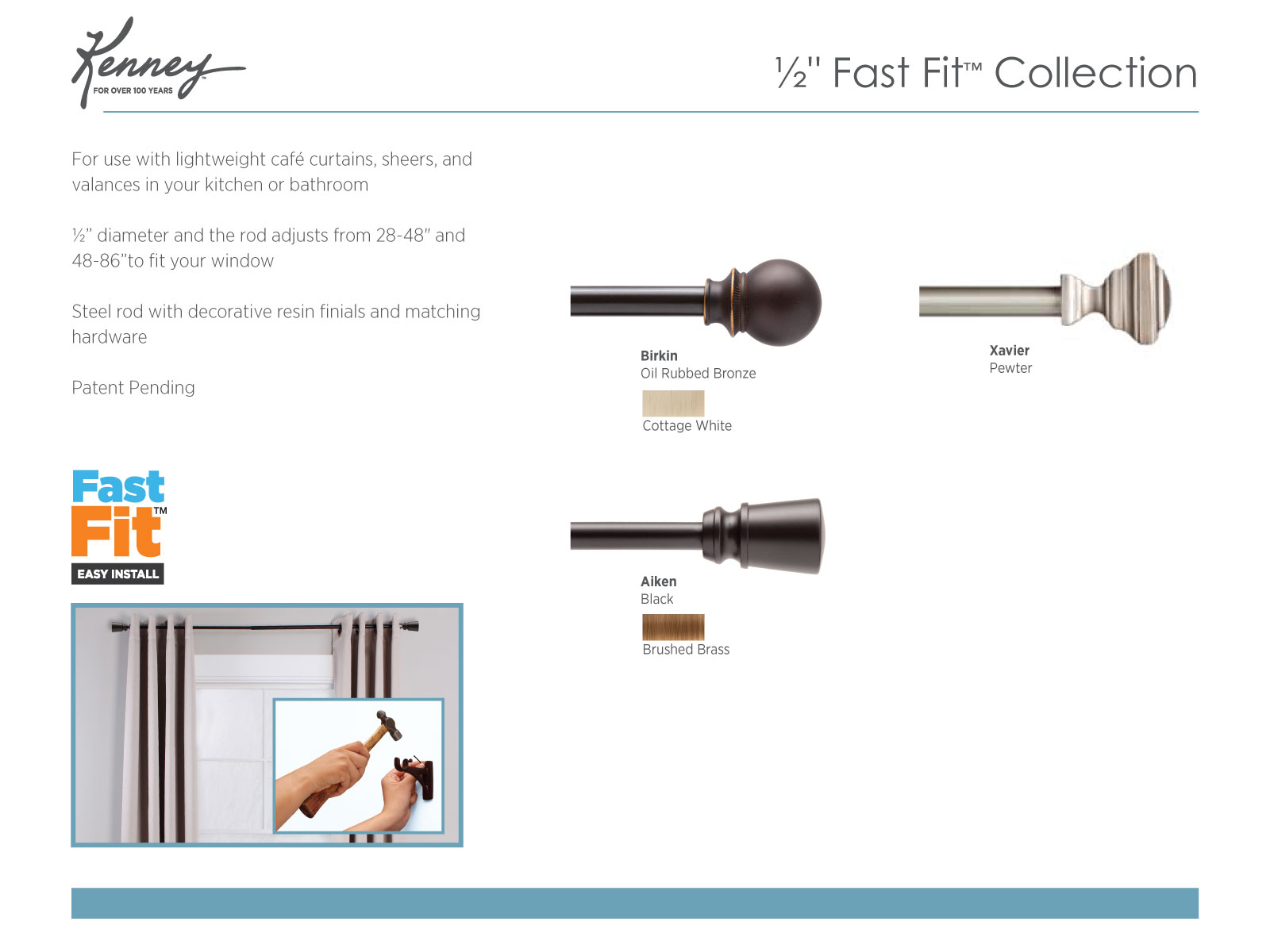 Kenney
FOR OVER 100 YEARS

½" Fast Fit™ Collection

For use with lightweight café curtains, sheers, and valances in your kitchen or bathroom

½" diameter and the rod adjusts from 28-48" and 48-86"to fit your window

Steel rod with decorative resin finials and matching hardware

Patent Pending

Fast Fit™
EASY INSTALL

Birkin
Oil Rubbed Bronze

Cottage White

Xavier
Pewter

Aiken
Black

Brushed Brass